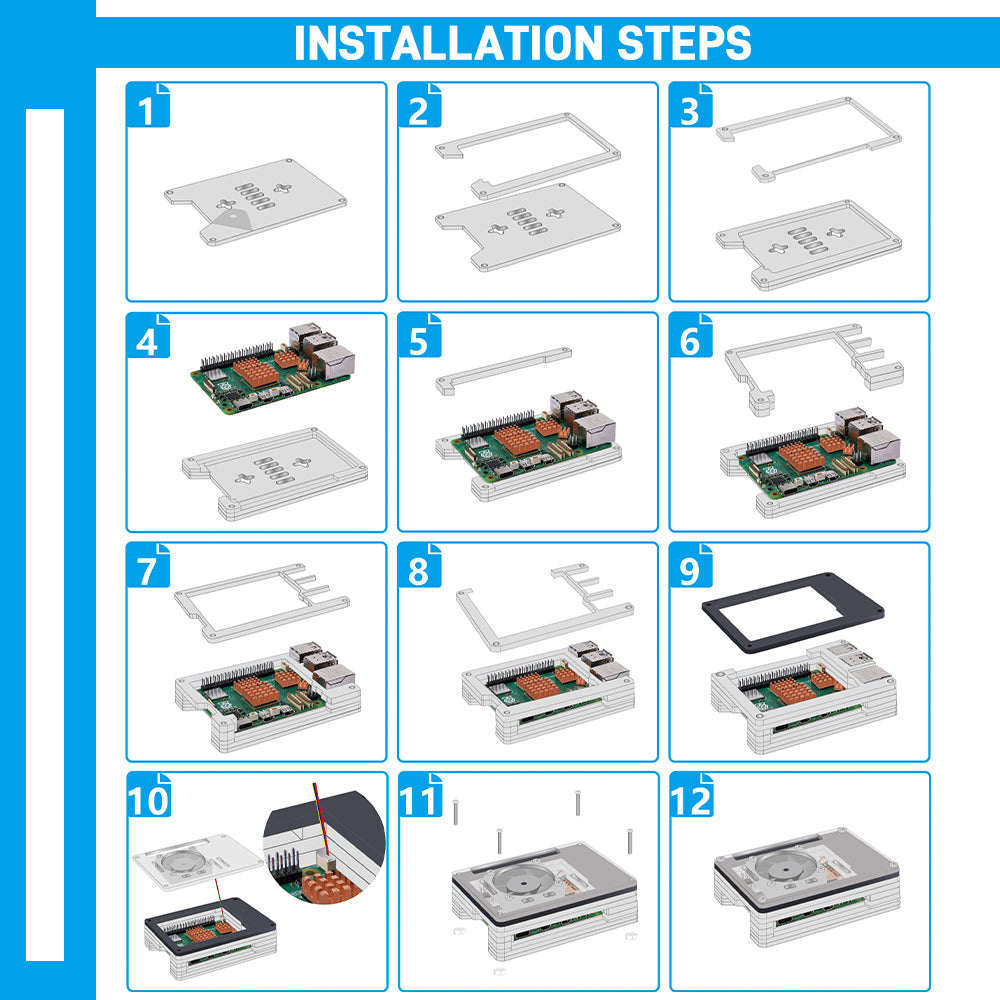 INSTALLATION STEPS

1

2

3

4

5

6

7

8

9

10

11

12