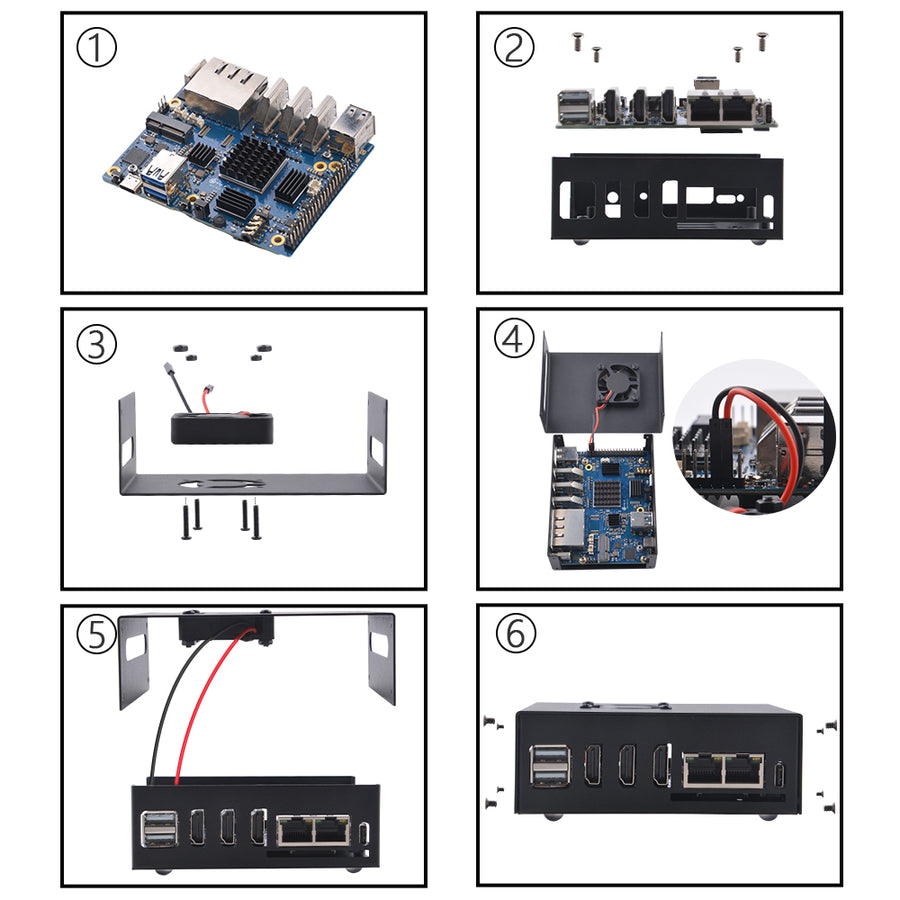 ①

②

③

④

⑤

⑥