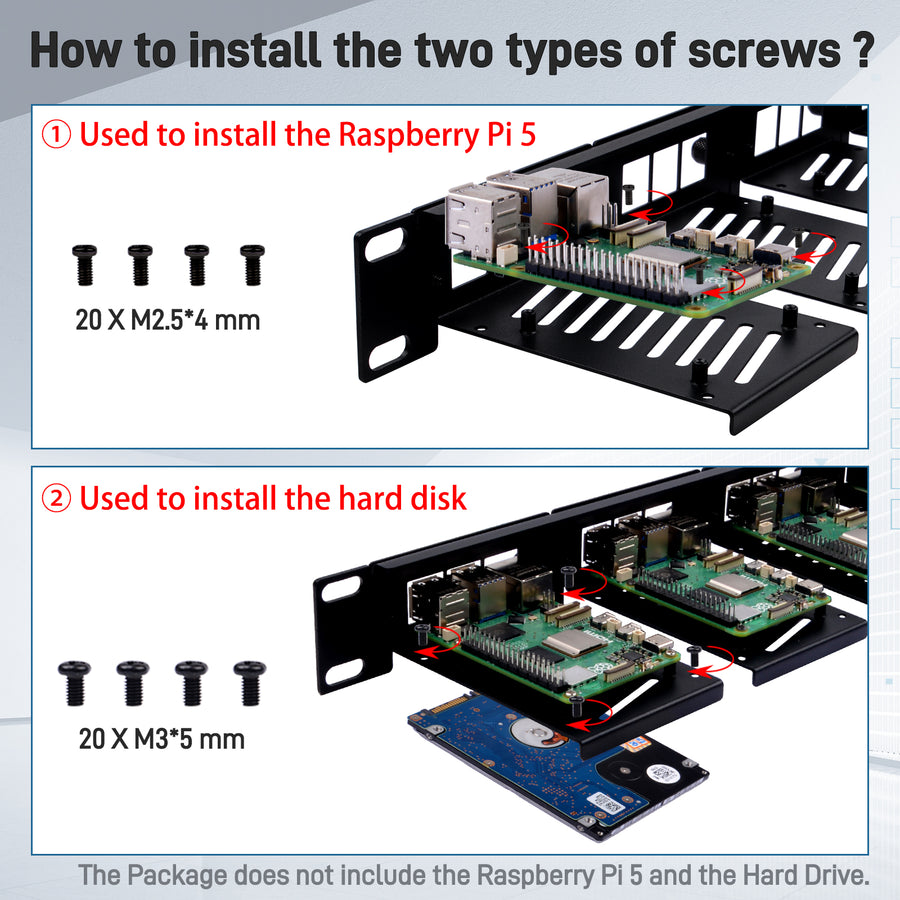 How to install the two types of screws ?

① Used to install the Raspberry Pi 5

20 X M2.5*4 mm

② Used to install the hard disk

20 X M3*5 mm

The Package does not include the Raspberry Pi 5 and the Hard Drive.