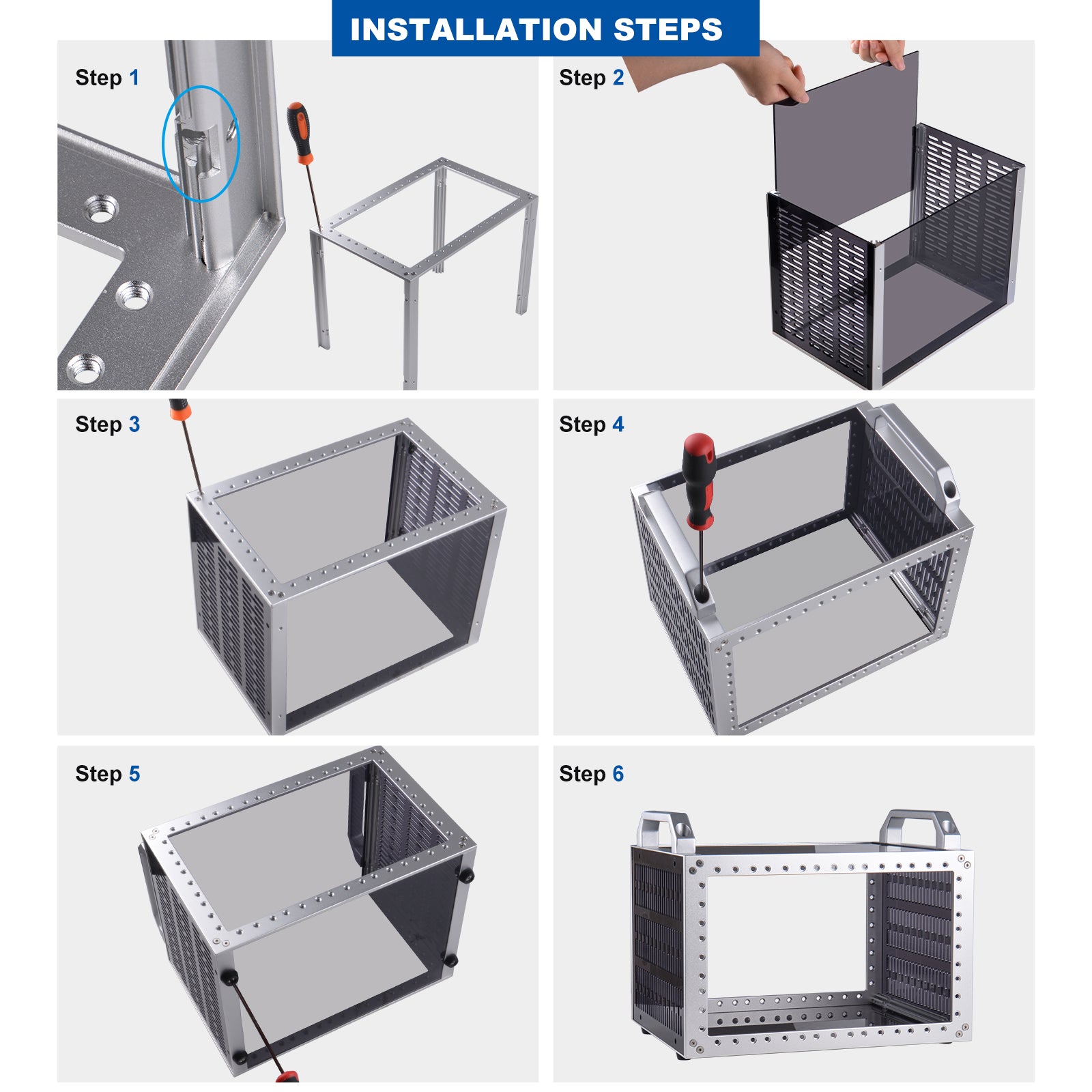 INSTALLATION STEPS

Step 1

Step 2

Step 3

Step 4

Step 5

Step 6